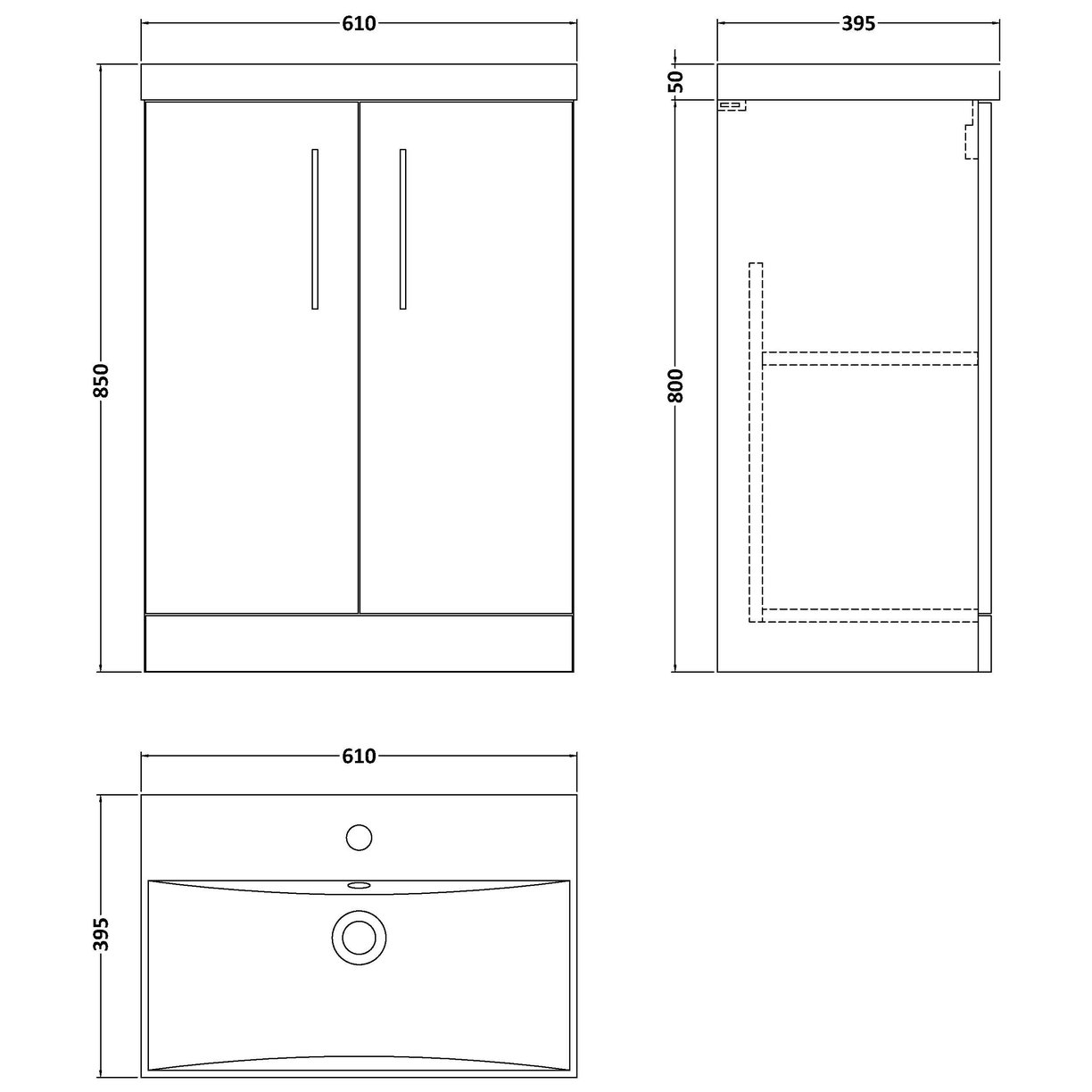 610

850

395

50

800

610

395