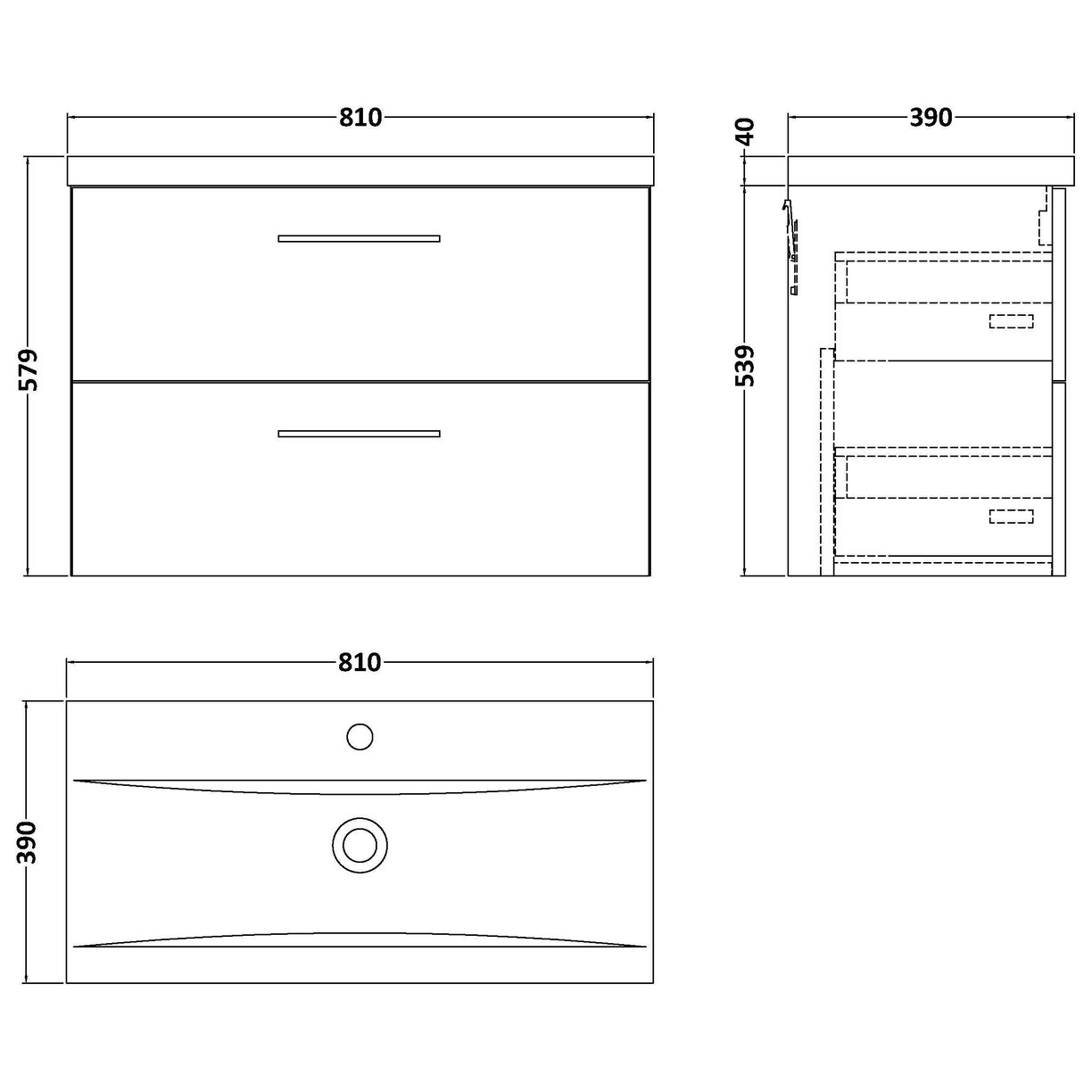 810

579

390

40

539

810

390