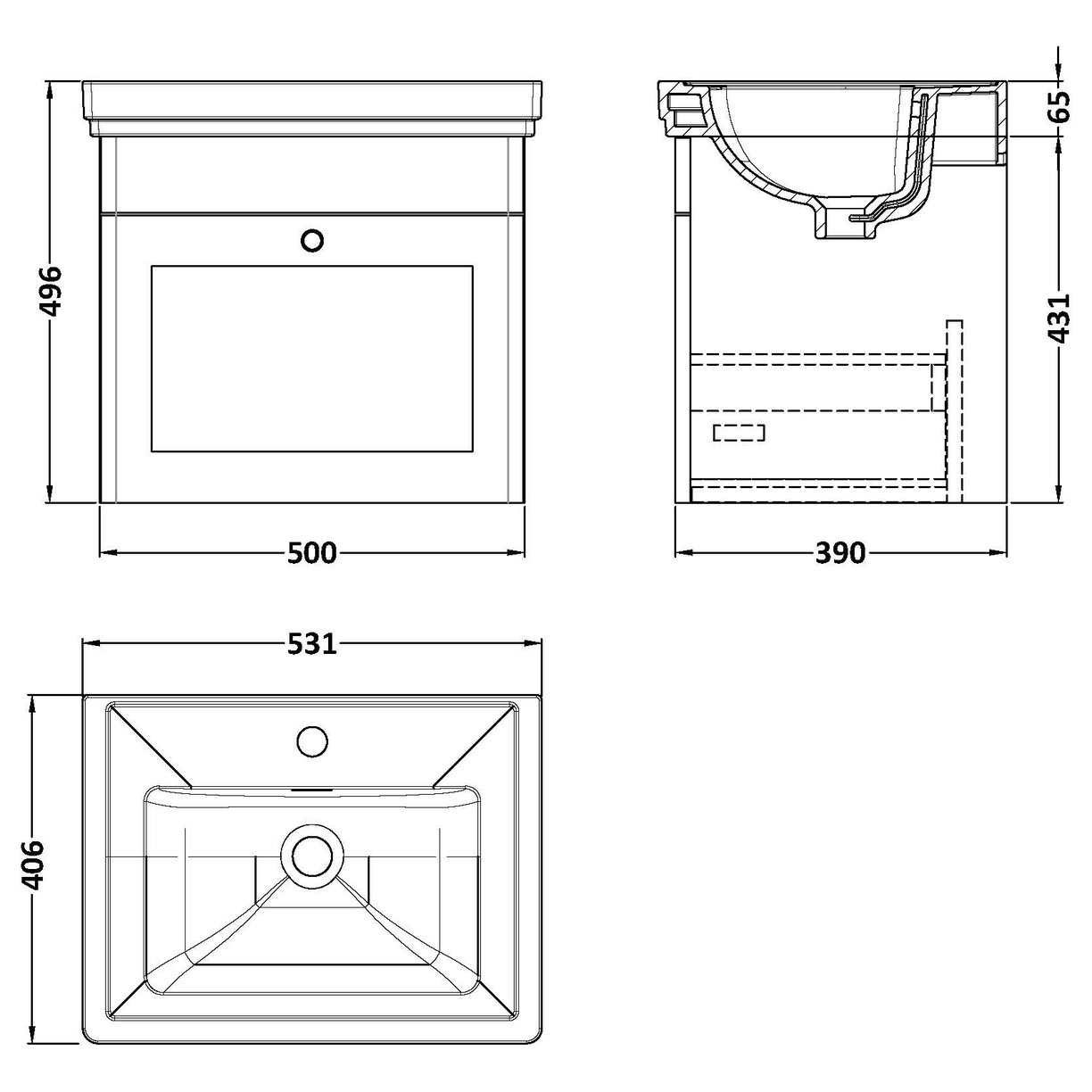 496

500

65

431

390

531

406