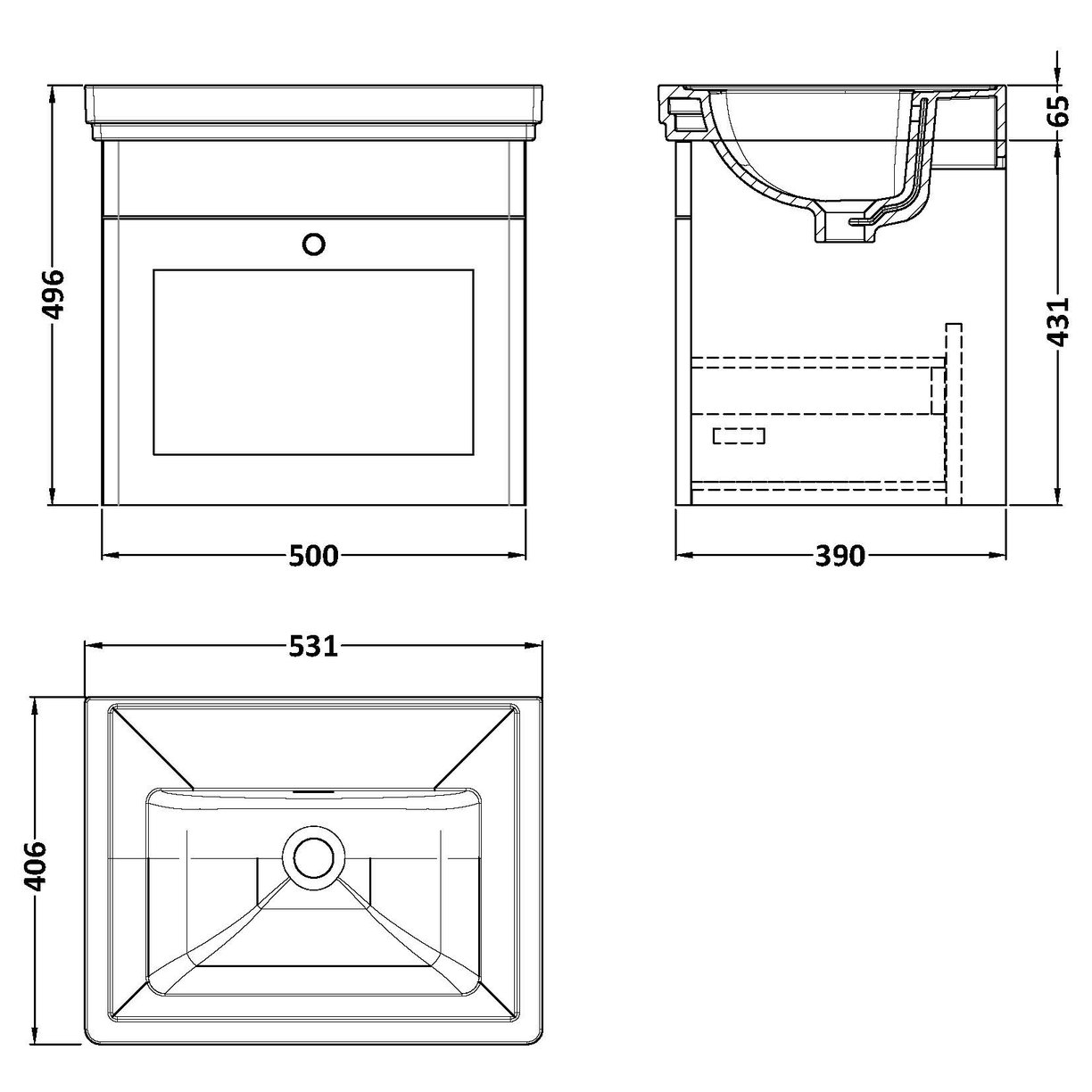 496
500
65
431
390
531
406