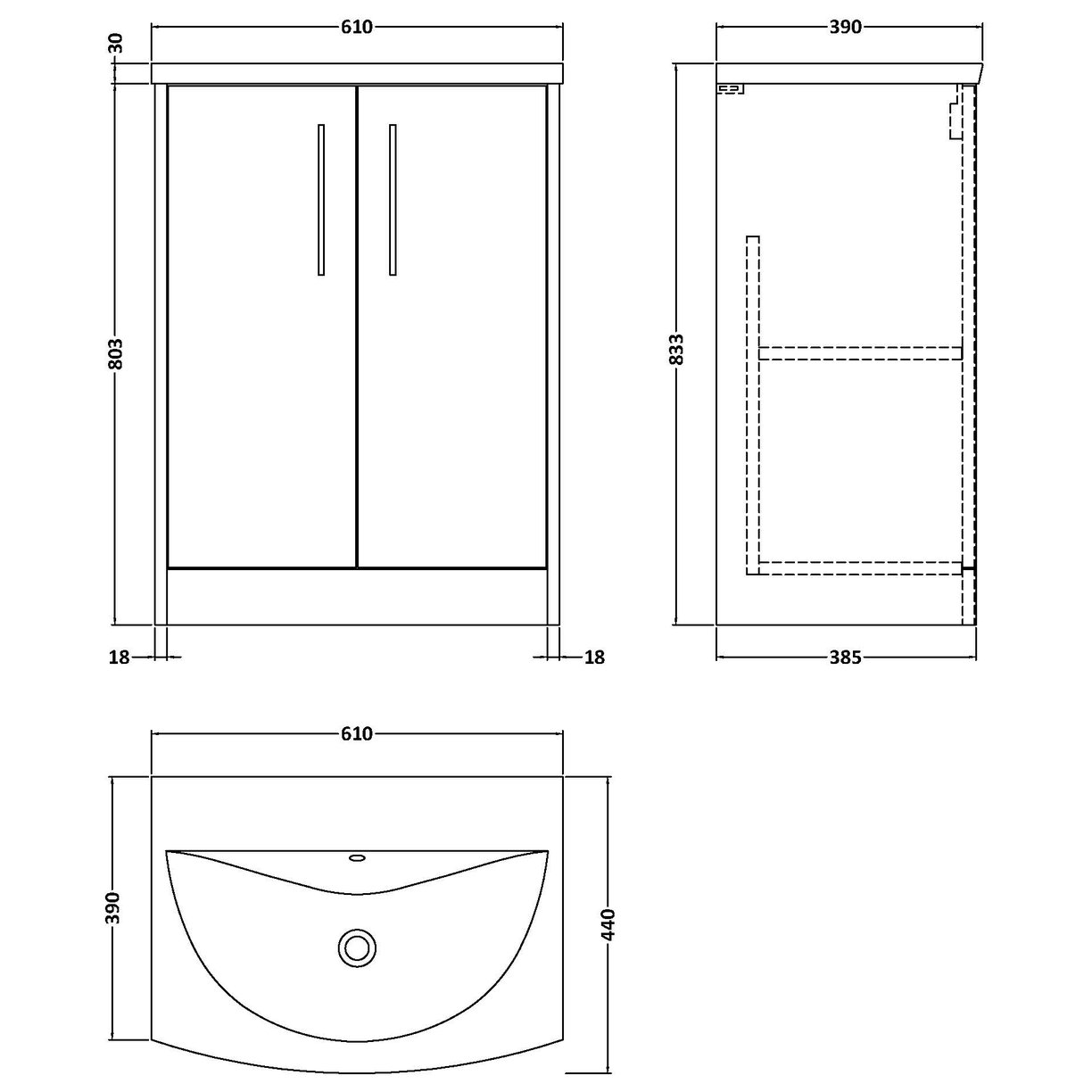 610
30
803
18
18
390
833
385
610
390
440