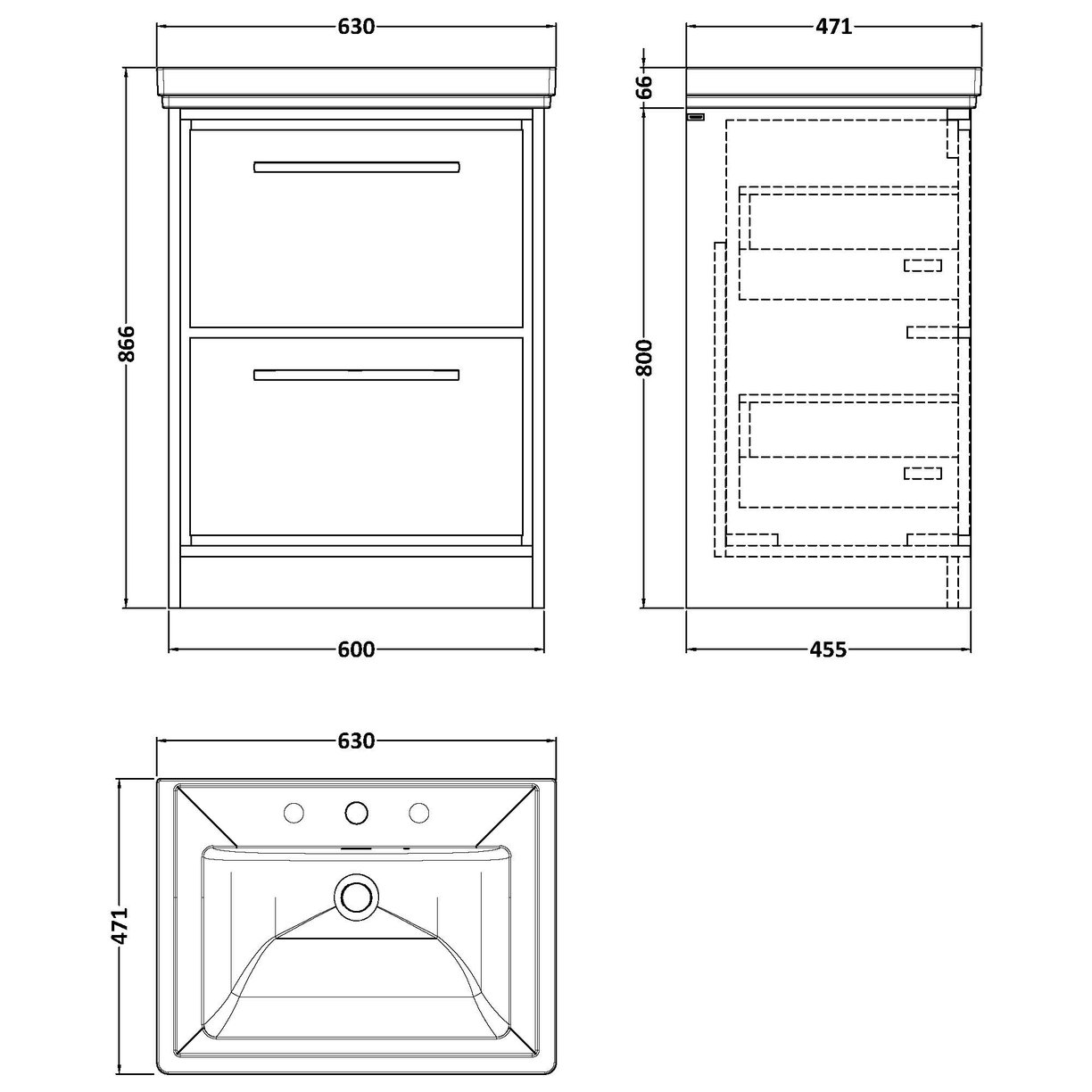 630

866

600

471

66

800

455

630

471