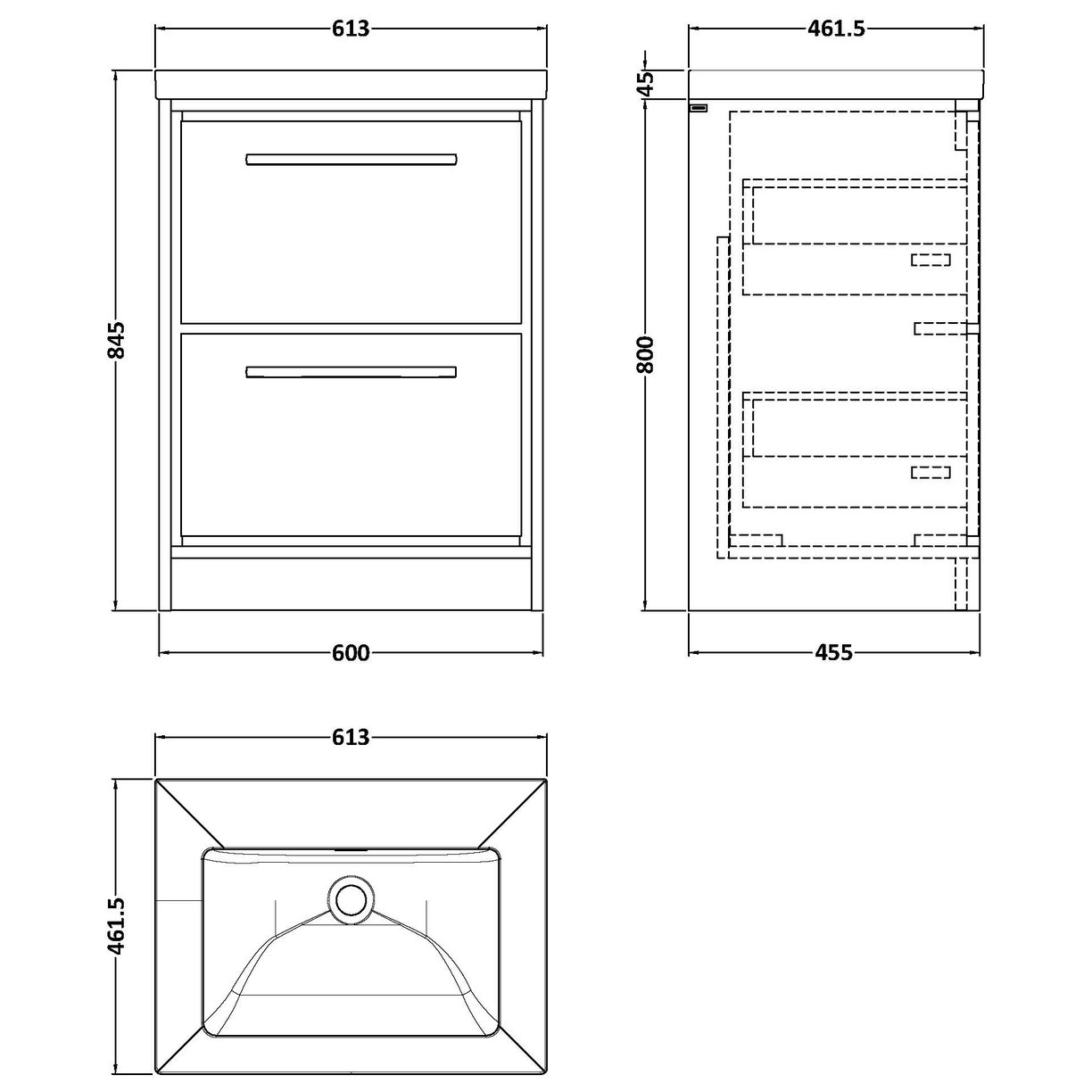 613

845

600

461.5

45

800

455

613

461.5