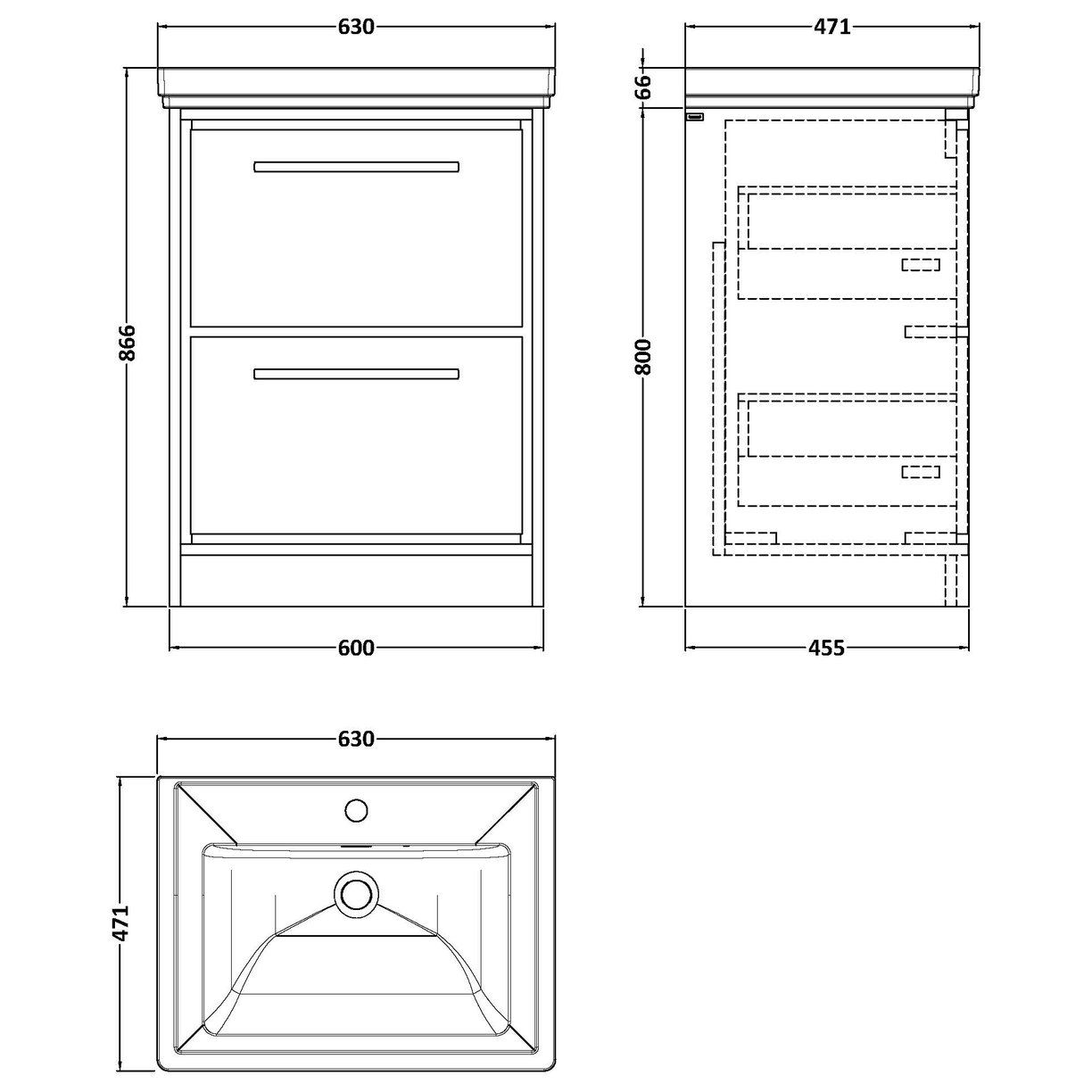 630

866

600

471

66

800

455

630

471