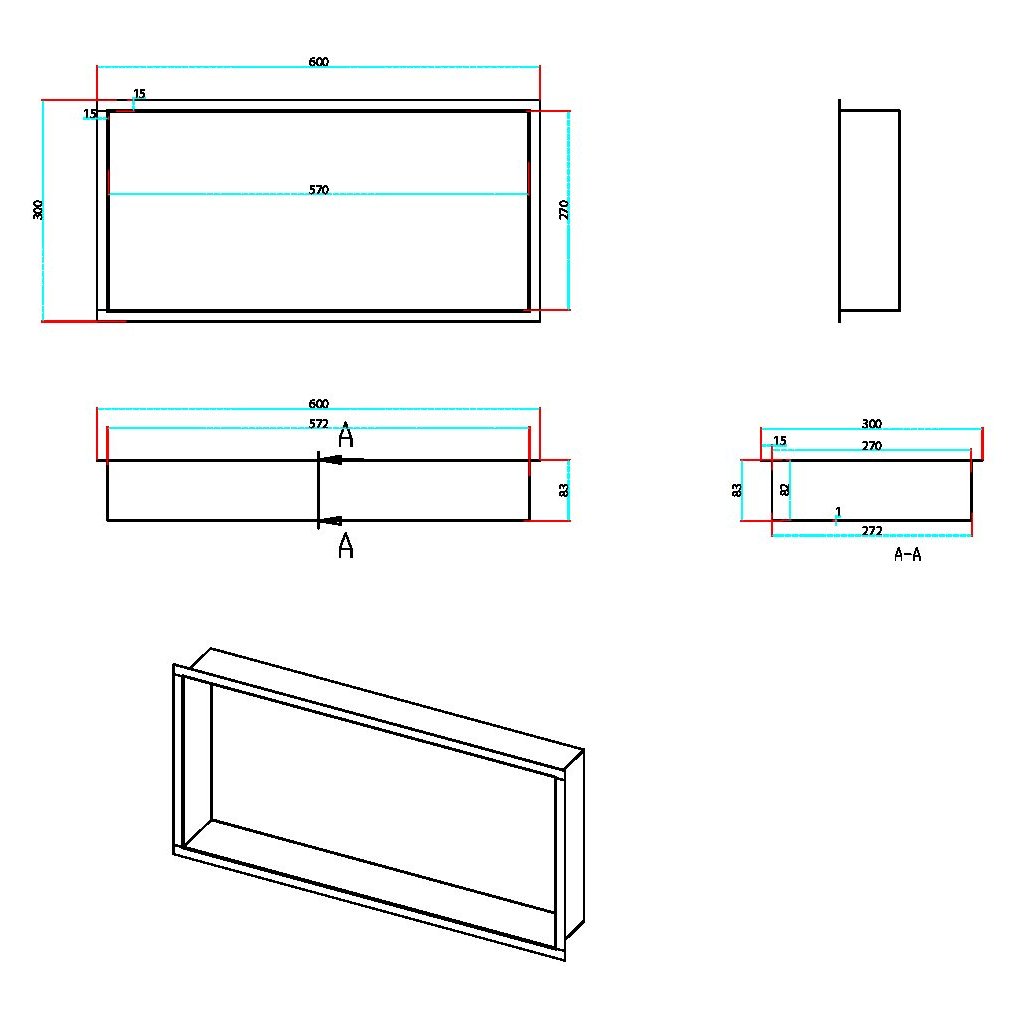 600
15
15
300
570
270

600
572
A
83
A

300
15
270
83
82
1
272
A-A